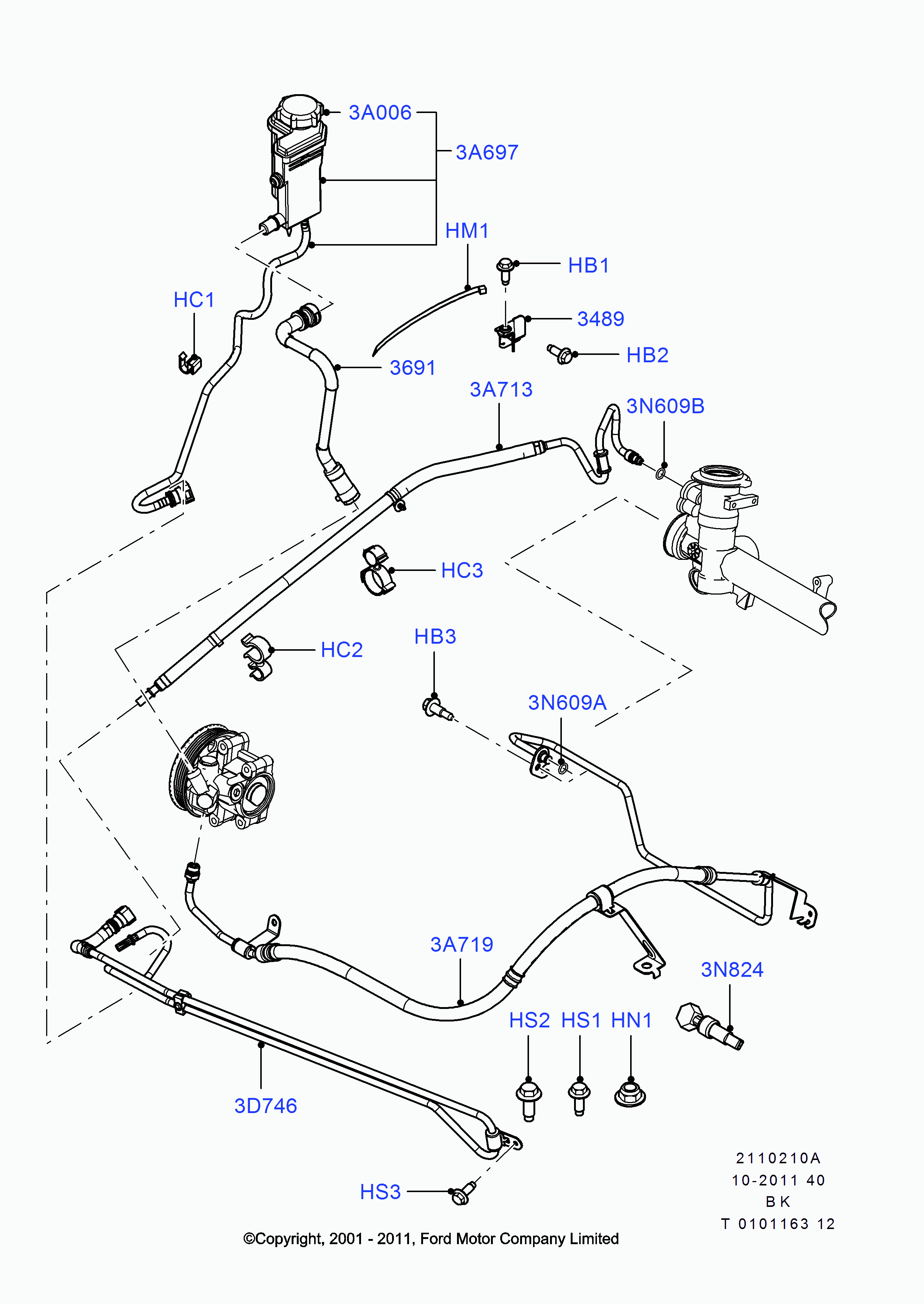 3A006
3A697
HM1
HB1
HC1
3489
HB2
3691
3A713
3N609B
HC3
HC2
HB3
3N609A
3A719
3N824
HS2 HS1 HN1
3D746
HS3
2110210A
10-2011 40
BK
T 0101163 12
©Copyright, 2001 - 2011, Ford Motor Company Limited